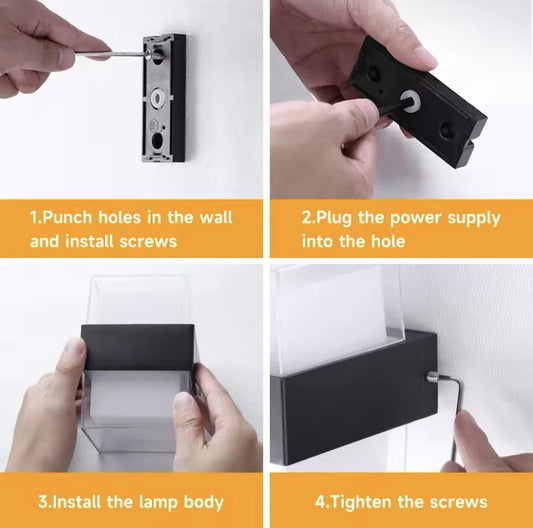 1.Punch holes in the wall and install screws

2.Plug the power supply into the hole

3.Install the lamp body

4.Tighten the screws