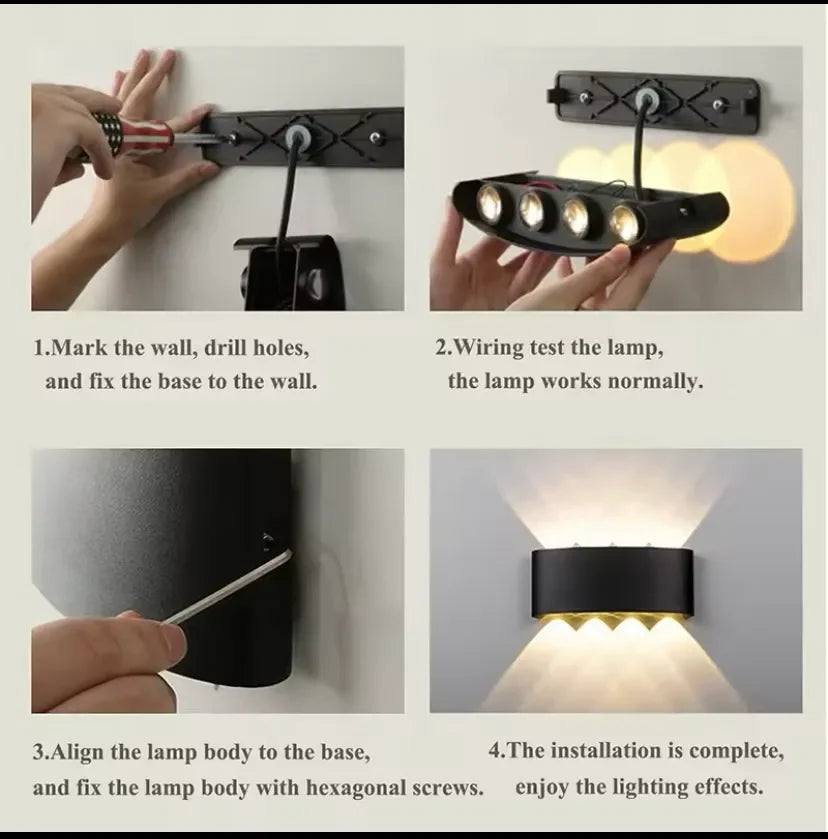 1.Mark the wall, drill holes, and fix the base to the wall.

2.Wiring test the lamp, the lamp works normally.

3.Align the lamp body to the base, and fix the lamp body with hexagonal screws.

4.The installation is complete, enjoy the lighting effects.